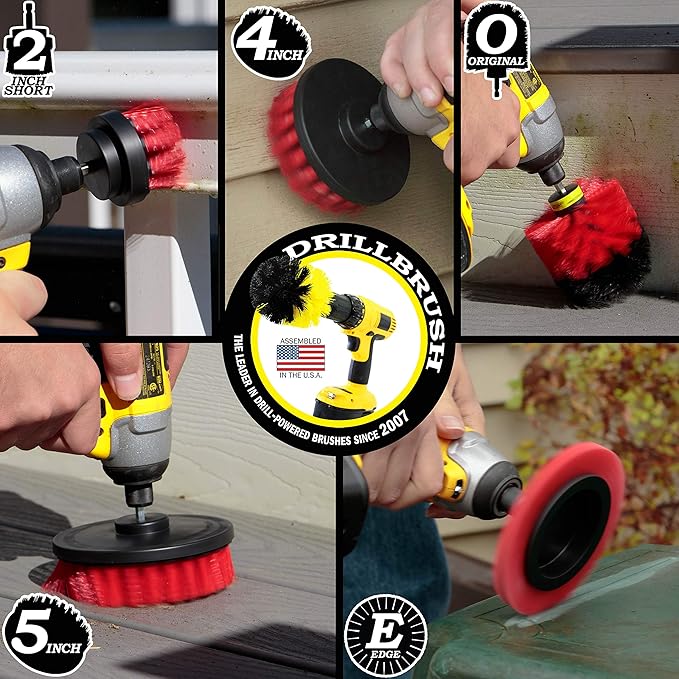 2 INCH SHORT

4 INCH

O ORIGINAL

DRILLBRUSH

ASSEMBLED IN THE U.S.A.

THE LEADER IN DRILL-POWERED BRUSHES SINCE 2007

5 INCH

E EDGE