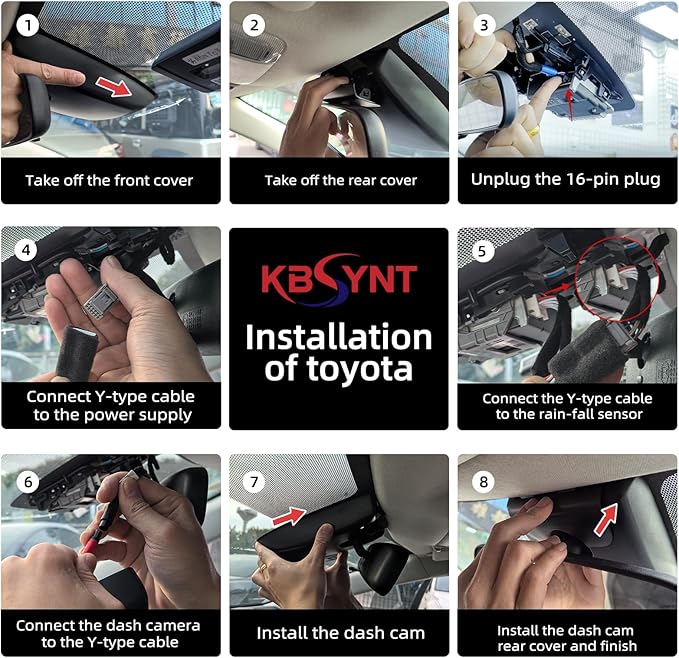 1
Take off the front cover

2
Take off the rear cover

3
Unplug the 16-pin plug

4
Connect Y-type cable to the power supply

KBSYNT
Installation of toyota

5
Connect the Y-type cable to the rain-fall sensor

6
Connect the dash camera to the Y-type cable

7
Install the dash cam

8
Install the dash cam rear cover and finish