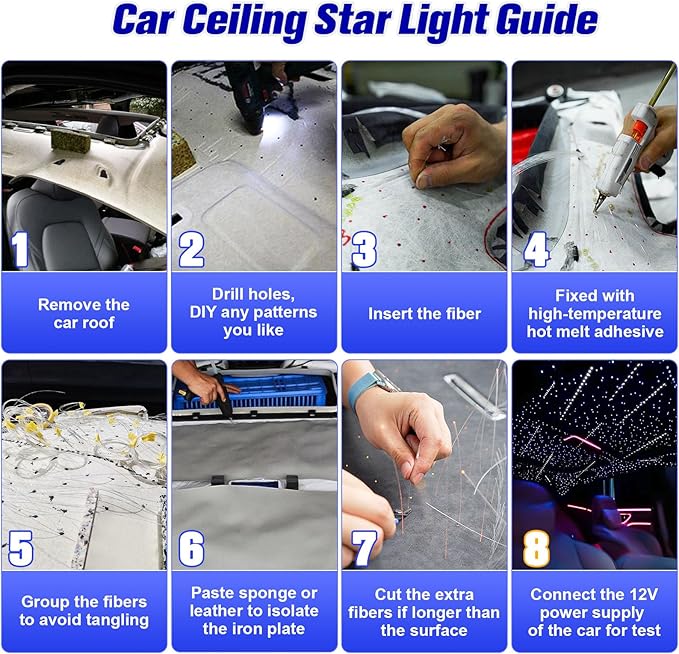 Car Ceiling Star Light Guide

1
Remove the car roof

2
Drill holes, DIY any patterns you like

3
Insert the fiber

4
Fixed with high-temperature hot melt adhesive

5
Group the fibers to avoid tangling

6
Paste sponge or leather to isolate the iron plate

7
Cut the extra fibers if longer than the surface

8
Connect the 12V power supply of the car for test