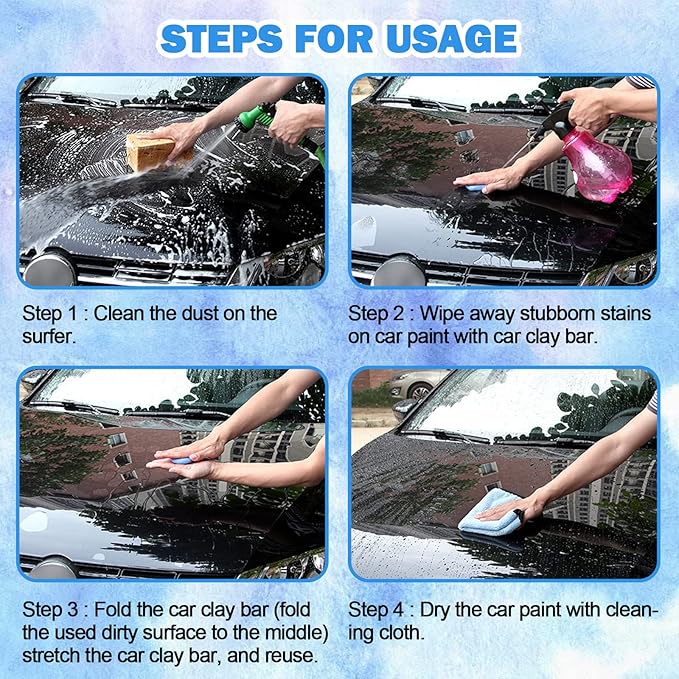 STEPS FOR USAGE

Step 1 : Clean the dust on the surfer.

Step 2 : Wipe away stubborn stains on car paint with car clay bar.

Step 3 : Fold the car clay bar (fold the used dirty surface to the middle) stretch the car clay bar, and reuse.

Step 4 : Dry the car paint with cleaning cloth.