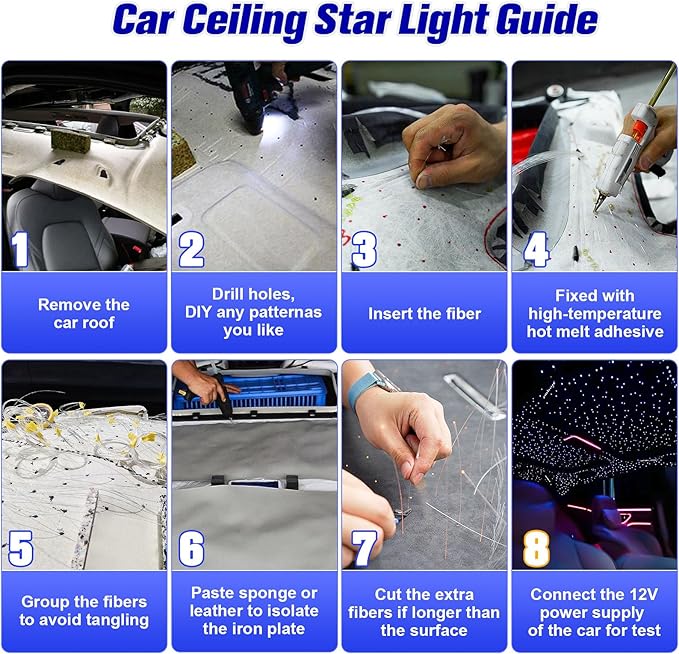 Car Ceiling Star Light Guide

1

Remove the car roof

2

Drill holes, DIY any patternas you like

3

Insert the fiber

4

Fixed with high-temperature hot melt adhesive

5

Group the fibers to avoid tangling

6

Paste sponge or leather to isolate the iron plate

7

Cut the extra fibers if longer than the surface

8

Connect the 12V power supply of the car for test