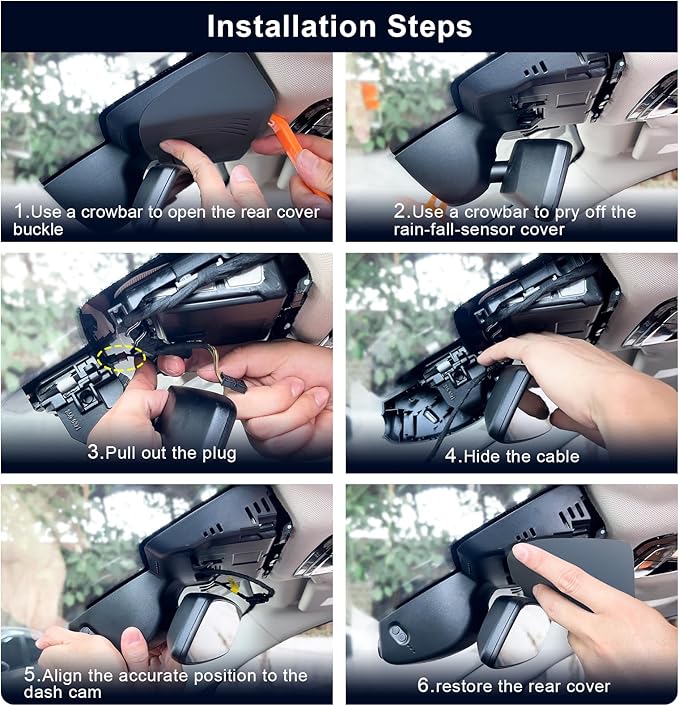 Installation Steps

1.Use a crowbar to open the rear cover buckle

2.Use a crowbar to pry off the rain-fall-sensor cover

3.Pull out the plug

4.Hide the cable

5.Align the accurate position to the dash cam

6.restore the rear cover