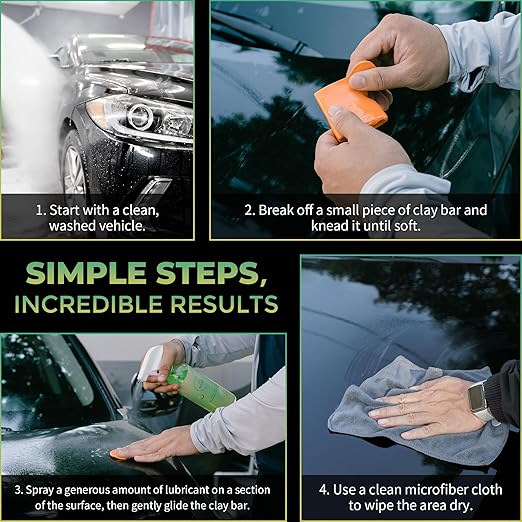 1. Start with a clean, washed vehicle.

2. Break off a small piece of clay bar and knead it until soft.

SIMPLE STEPS, INCREDIBLE RESULTS

3. Spray a generous amount of lubricant on a section of the surface, then gently glide the clay bar.

4. Use a clean microfiber cloth to wipe the area dry.