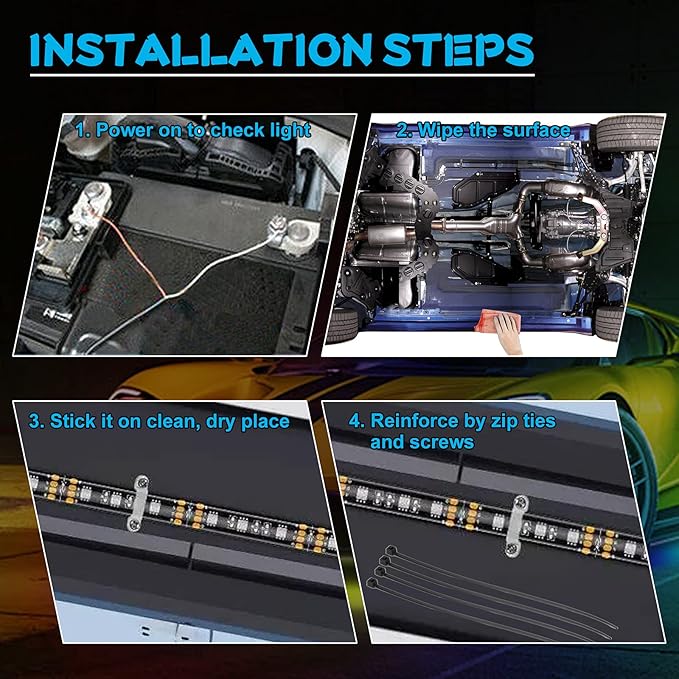 INSTALLATION STEPS

1. Power on to check light

2. Wipe the surface

3. Stick it on clean, dry place

4. Reinforce by zip ties and screws