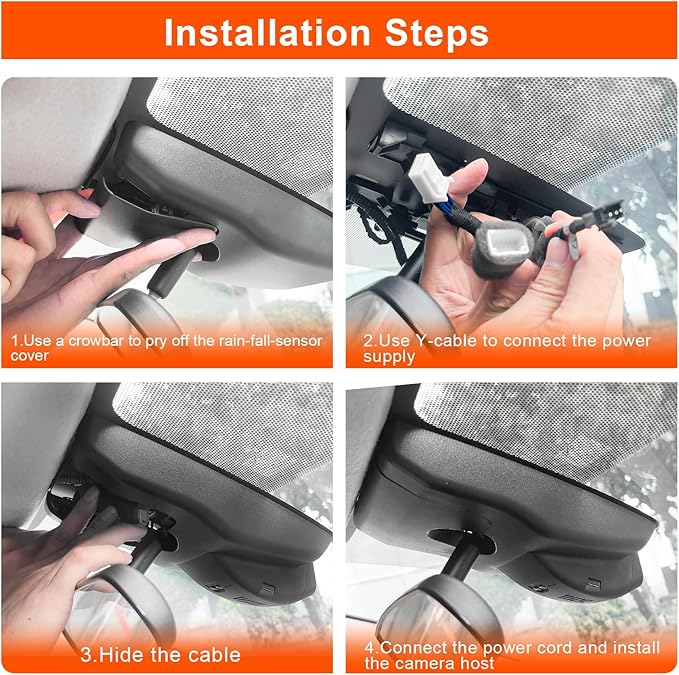 Installation Steps

1.Use a crowbar to pry off the rain-fall-sensor cover

2.Use Y-cable to connect the power supply

3.Hide the cable

4.Connect the power cord and install the camera host