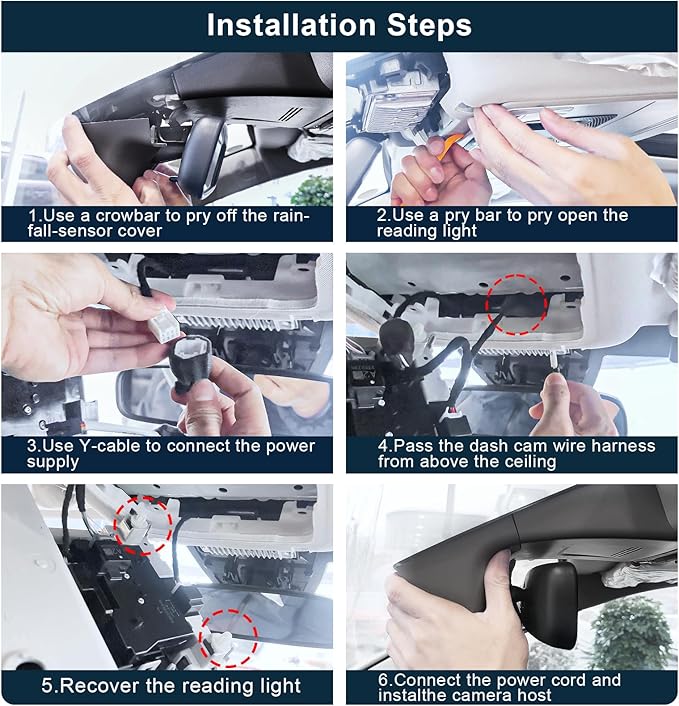 Installation Steps

1.Use a crowbar to pry off the rainfall-sensor cover

2.Use a pry bar to pry open the reading light

3.Use Y-cable to connect the power supply

4.Pass the dash cam wire harness from above the ceiling

5.Recover the reading light

6.Connect the power cord and instalthe camera host