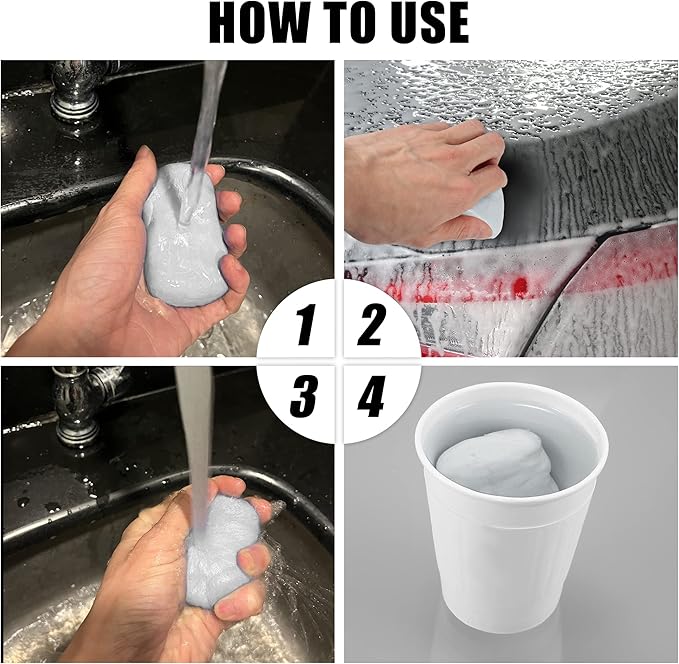 HOW TO USE

1 2

3 4