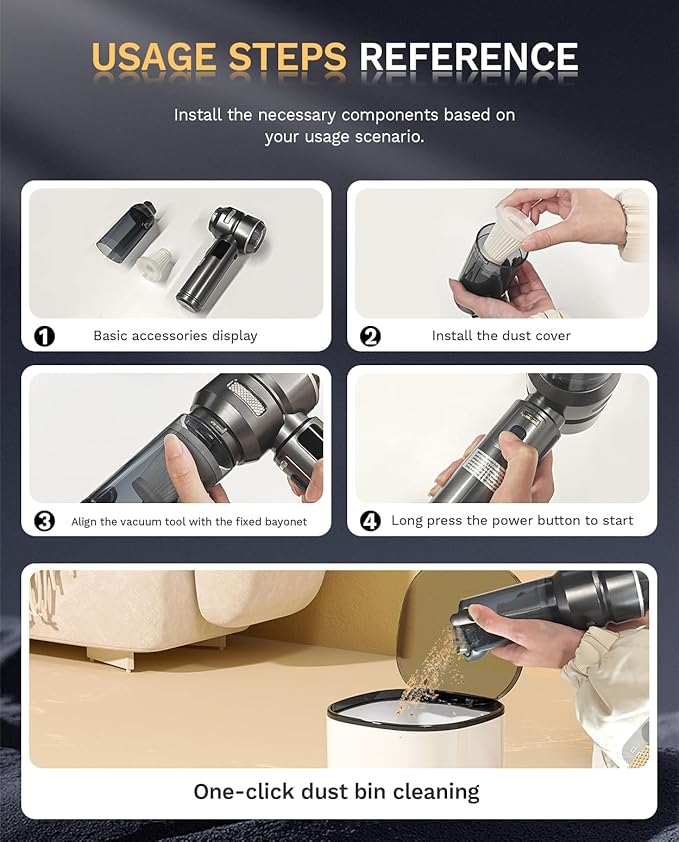 USAGE STEPS REFERENCE

Install the necessary components based on your usage scenario.

1 Basic accessories display

2 Install the dust cover

3 Align the vacuum tool with the fixed bayonet

4 Long press the power button to start

One-click dust bin cleaning