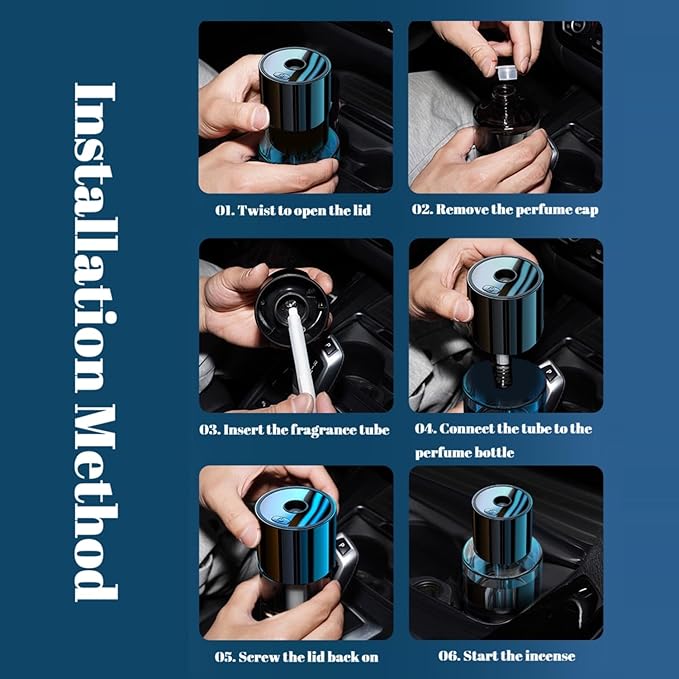 Installation Method

01. Twist to open the lid

02. Remove the perfume cap

03. Insert the fragrance tube

04. Connect the tube to the perfume bottle

05. Screw the lid back on

06. Start the incense