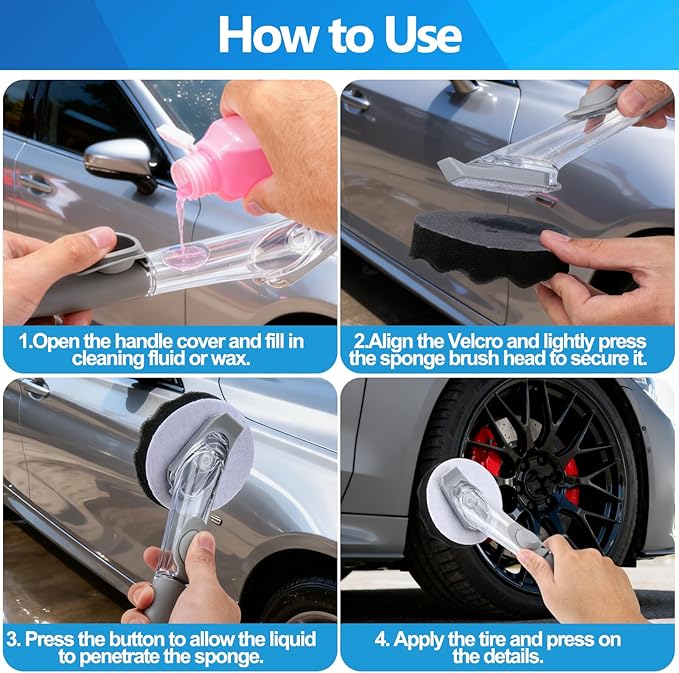 How to Use

1.Open the handle cover and fill in cleaning fluid or wax.

2.Align the Velcro and lightly press the sponge brush head to secure it.

3. Press the button to allow the liquid to penetrate the sponge.

4. Apply the tire and press on the details.