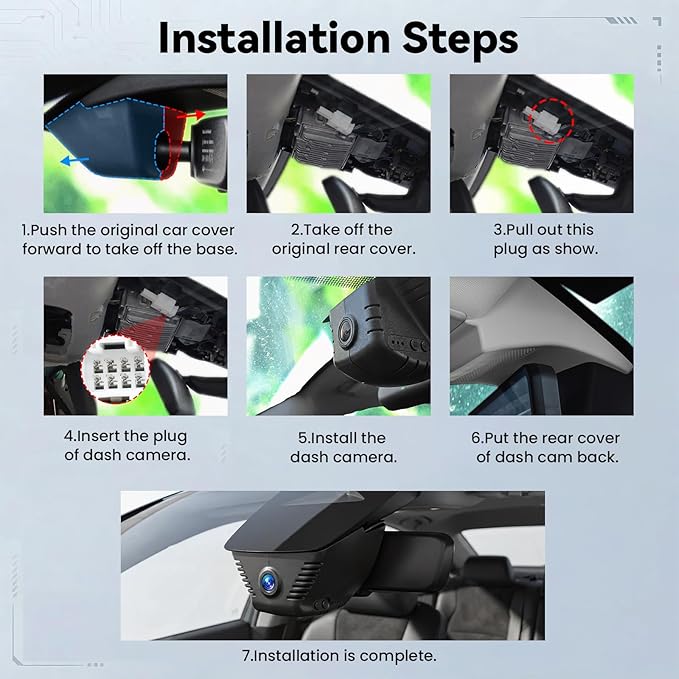 Installation Steps

1.Push the original car cover forward to take off the base.

2.Take off the original rear cover.

3.Pull out this plug as show.

4.Insert the plug of dash camera.

5.Install the dash camera.

6.Put the rear cover of dash cam back.

7.Installation is complete.