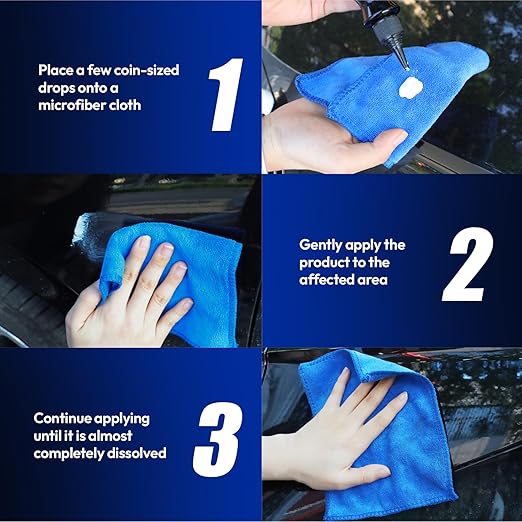 Place a few coin-sized drops onto a microfiber cloth

1

Gently apply the product to the affected area

2

Continue applying until it is almost completely dissolved

3