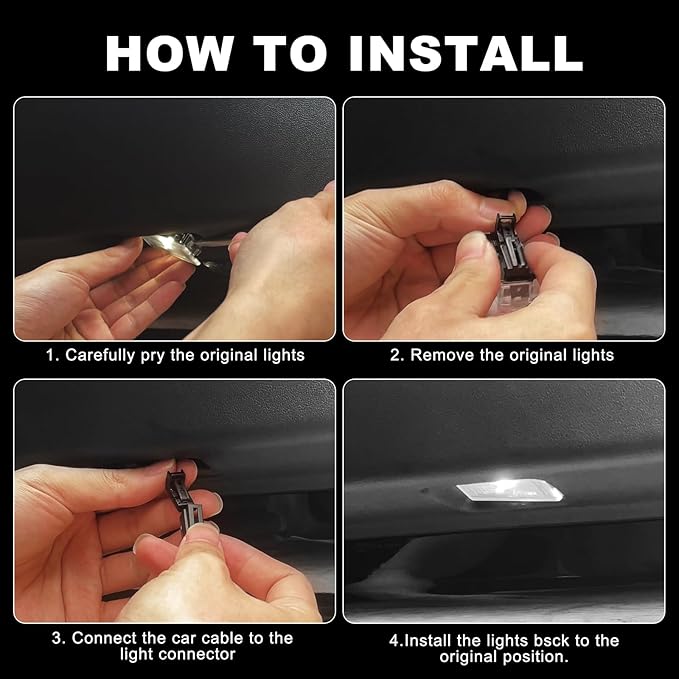 HOW TO INSTALL

1. Carefully pry the original lights

2. Remove the original lights

3. Connect the car cable to the light connector

4.Install the lights bsck to the original position.