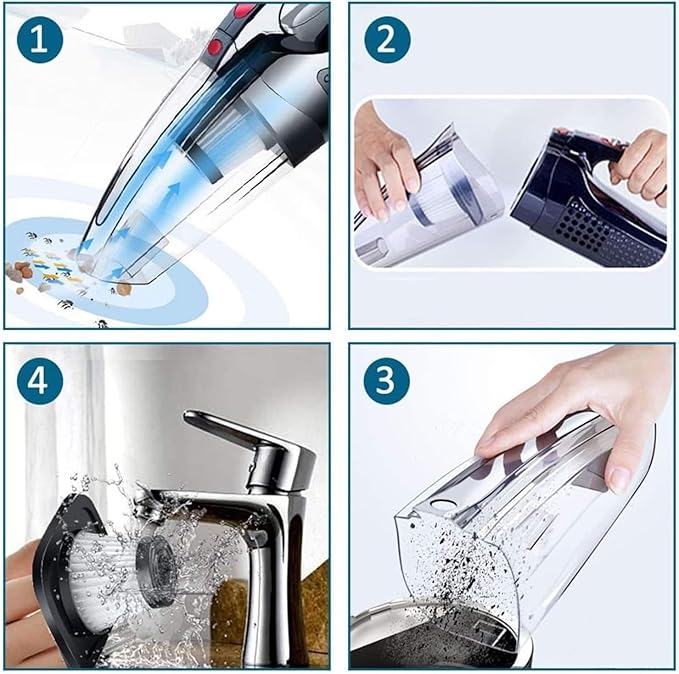 1

2

4

3