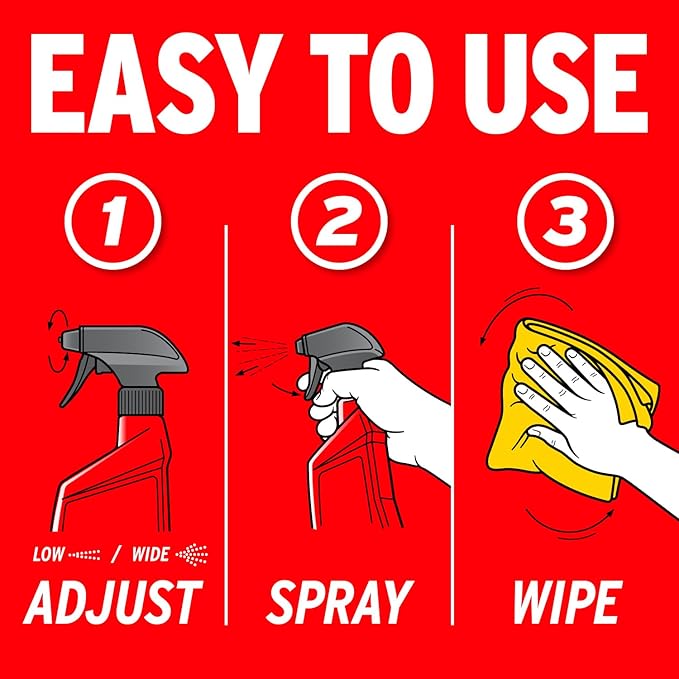 EASY TO USE

1

LOW / WIDE

ADJUST

2

SPRAY

3

WIPE