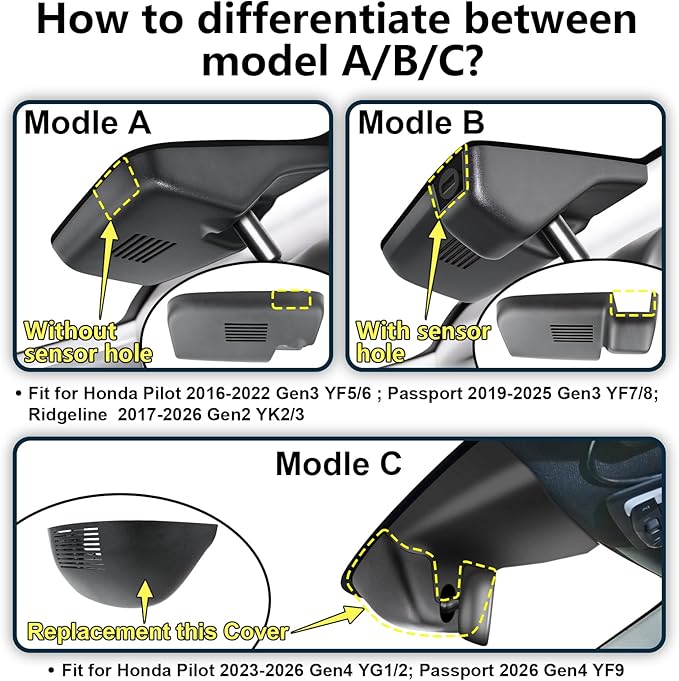 How to differentiate between model A/B/C?

Modle A

Without sensor hole

Modle B

With sensor hole

• Fit for Honda Pilot 2016-2022 Gen3 YF5/6 ; Passport 2019-2025 Gen3 YF7/8; Ridgeline 2017-2026 Gen2 YK2/3

Modle C

Replacement this Cover

• Fit for Honda Pilot 2023-2026 Gen4 YG1/2; Passport 2026 Gen4 YF9