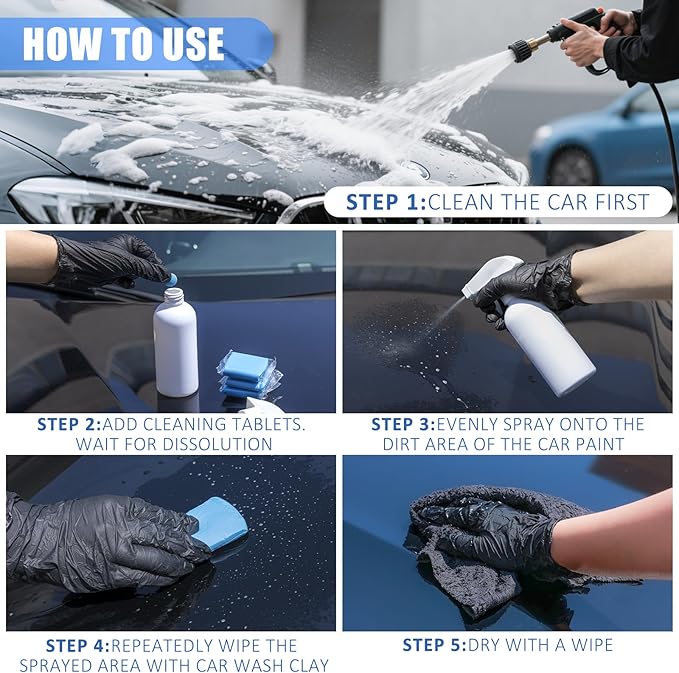 HOW TO USE

STEP 1:CLEAN THE CAR FIRST

STEP 2:ADD CLEANING TABLETS. WAIT FOR DISSOLUTION

STEP 3:EVENLY SPRAY ONTO THE DIRT AREA OF THE CAR PAINT

STEP 4:REPEATEDLY WIPE THE SPRAYED AREA WITH CAR WASH CLAY

STEP 5:DRY WITH A WIPE