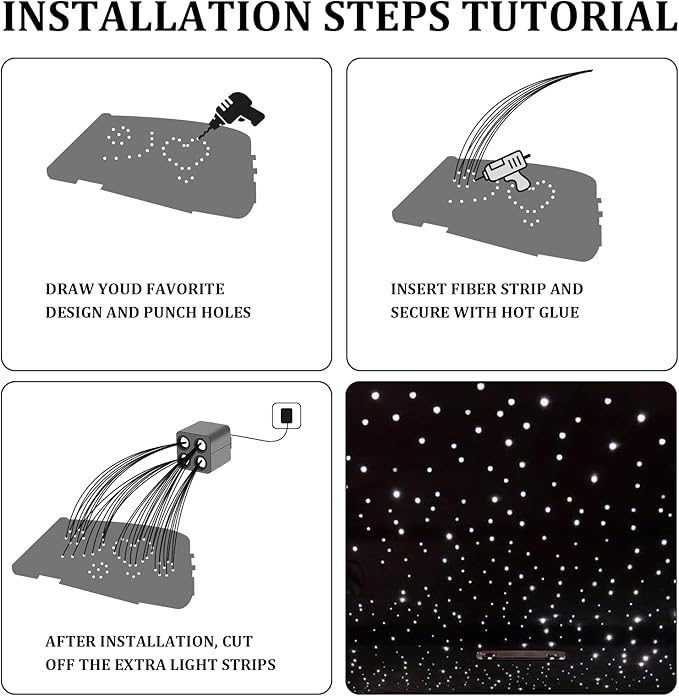 INSTALLATION STEPS TUTORIAL

DRAW YOUD FAVORITE DESIGN AND PUNCH HOLES

INSERT FIBER STRIP AND SECURE WITH HOT GLUE

AFTER INSTALLATION, CUT OFF THE EXTRA LIGHT STRIPS