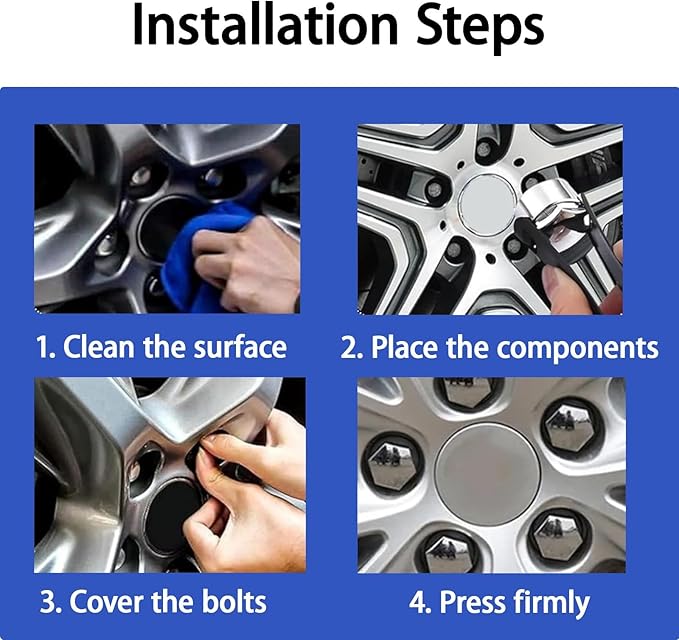 Installation Steps

1. Clean the surface

2. Place the components

3. Cover the bolts

4. Press firmly