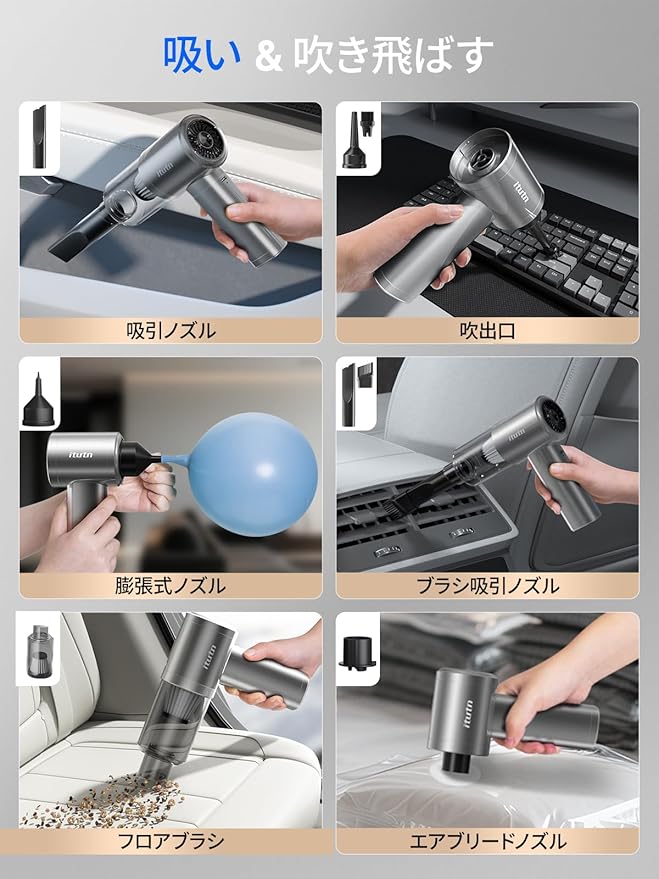 吸い & 吹き飛ばす

itutn

吸引ノズル

itutn

吹出口

itutn

膨張式ノズル

itutn

ブラシ吸引ノズル

itutn

フロアブラシ

itutn

エアブリードノズル