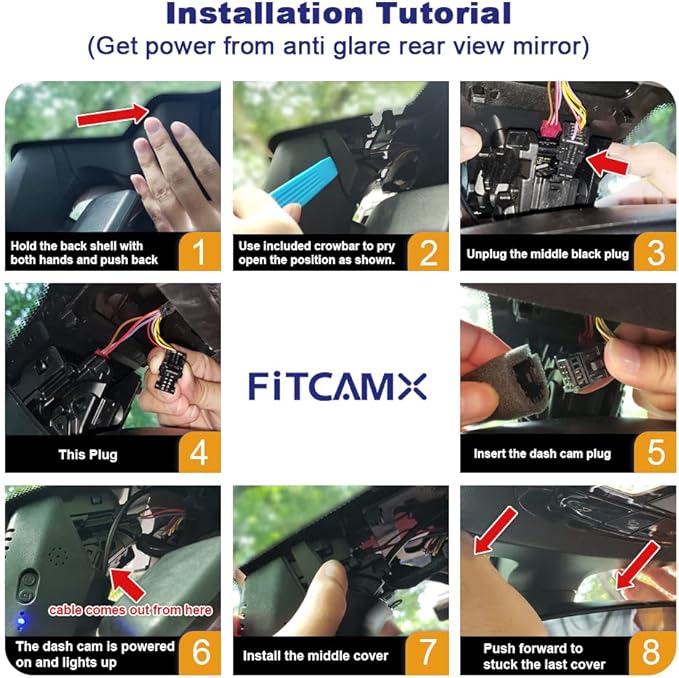 Installation Tutorial
(Get power from anti glare rear view mirror)

Hold the back shell with both hands and push back 1

Use included crowbar to pry open the position as shown. 2

Unplug the middle black plug 3

This Plug 4

FiTCAMX

Insert the dash cam plug 5

cable comes out from here

The dash cam is powered on and lights up 6

Install the middle cover 7

Push forward to stuck the last cover 8