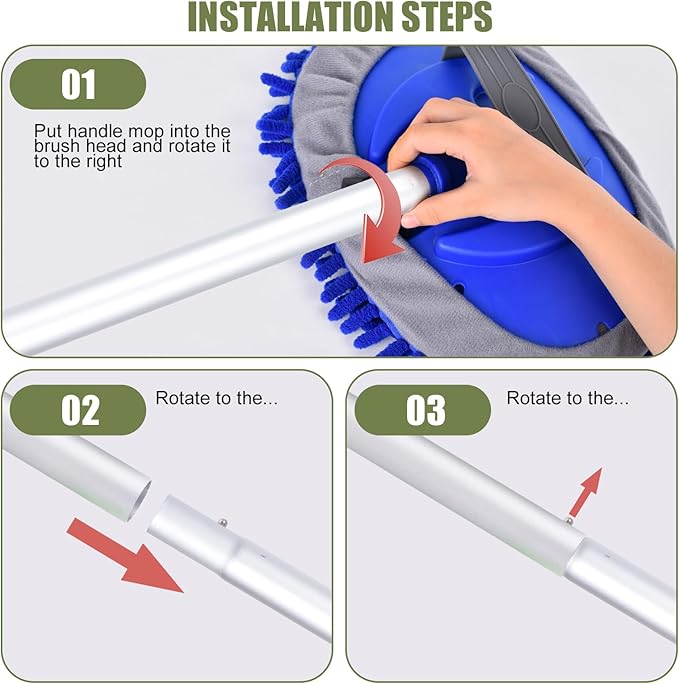 INSTALLATION STEPS

01

Put handle mop into the brush head and rotate it to the right

02

Rotate to the...

03

Rotate to the...