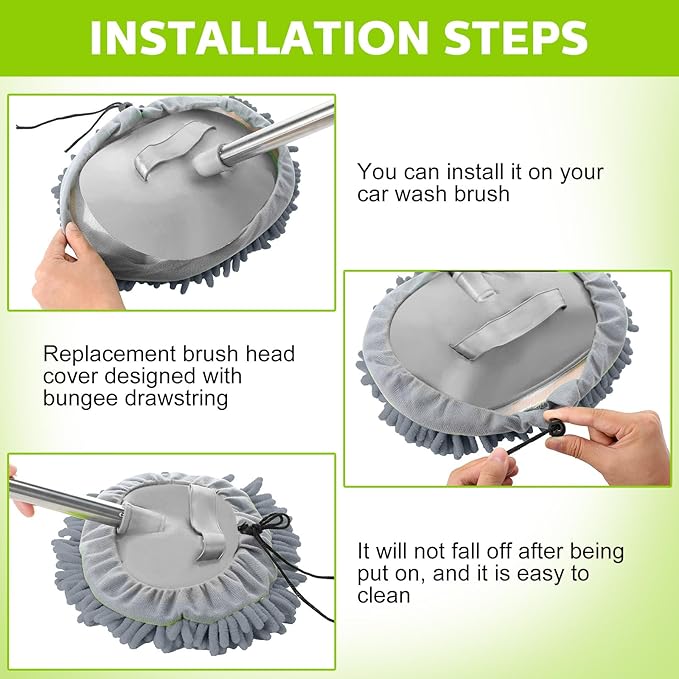 INSTALLATION STEPS

You can install it on your car wash brush

Replacement brush head cover designed with bungee drawstring

It will not fall off after being put on, and it is easy to clean