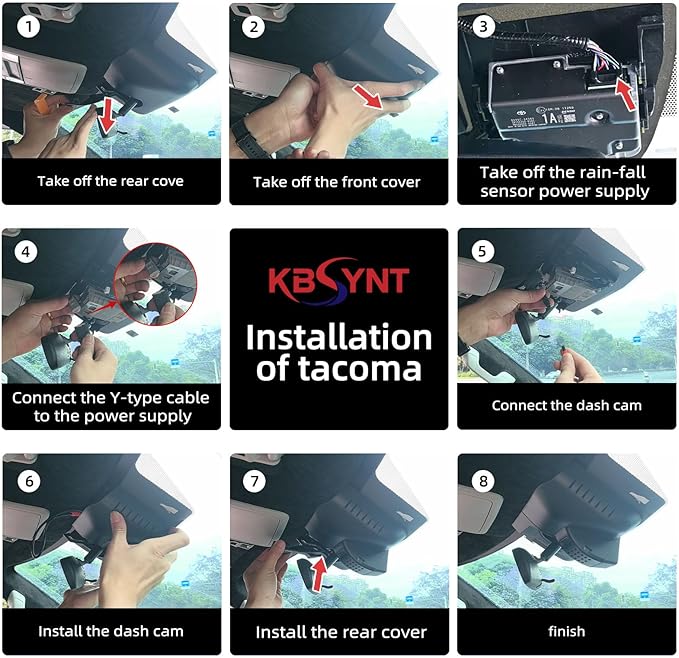 1
Take off the rear cove

2
Take off the front cover

3
1A
Take off the rain-fall sensor power supply

4
Connect the Y-type cable to the power supply

KBSYNT
Installation of tacoma

5
Connect the dash cam

6
Install the dash cam

7
Install the rear cover

8
finish