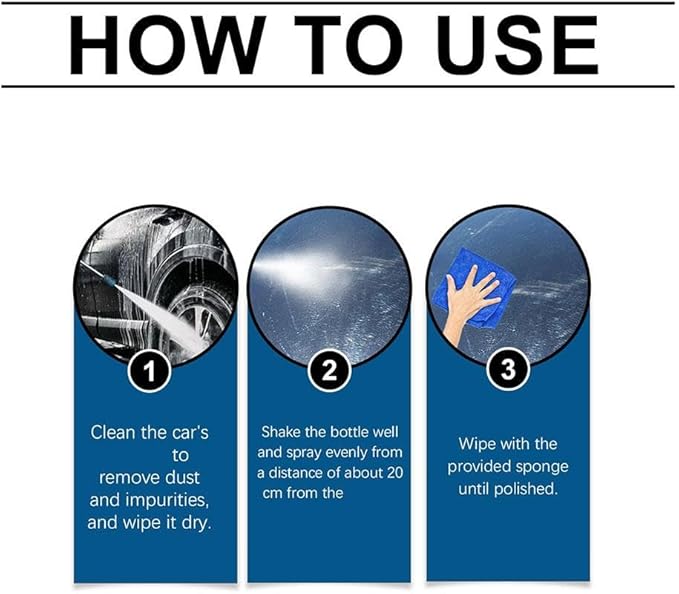 HOW TO USE

1

Clean the car's to remove dust and impurities, and wipe it dry.

2

Shake the bottle well and spray evenly from a distance of about 20 cm from the

3

Wipe with the provided sponge until polished.