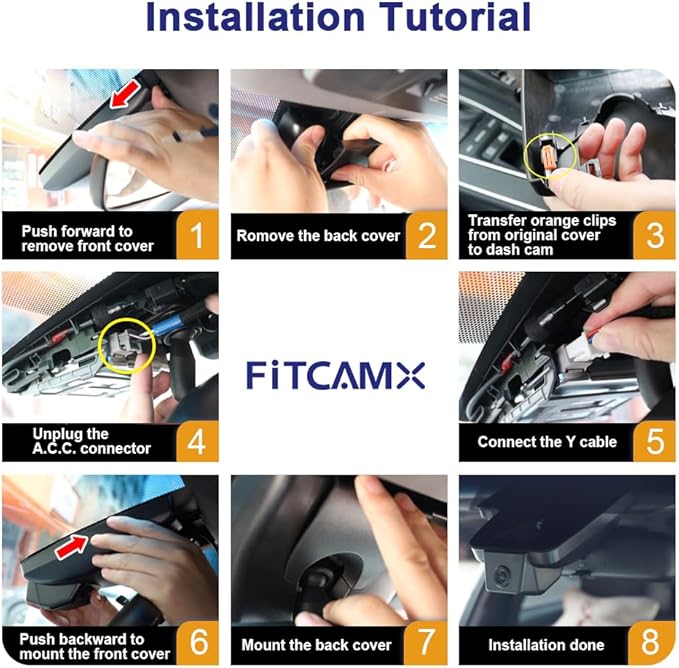 Installation Tutorial

Push forward to remove front cover 1

Romove the back cover 2

Transfer orange clips from original cover to dash cam 3

Unplug the A.C.C. connector 4

FITCAMX

Connect the Y cable 5

Push backward to mount the front cover 6

Mount the back cover 7

Installation done 8