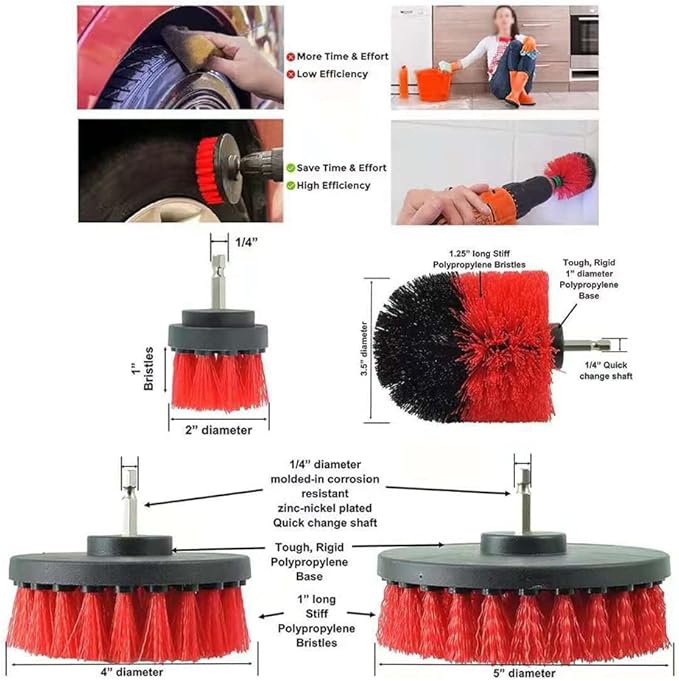 More Time & Effort
Low Efficiency

Save Time & Effort
High Efficiency

1/4"

1" Bristles

2" diameter

1.25" long Stiff Polypropylene Bristles

Tough, Rigid 1" diameter Polypropylene Base

3.5" diameter

1/4" Quick change shaft

1/4" diameter molded-in corrosion resistant zinc-nickel plated Quick change shaft

Tough, Rigid Polypropylene Base

1" long Stiff Polypropylene Bristles

4" diameter

5" diameter