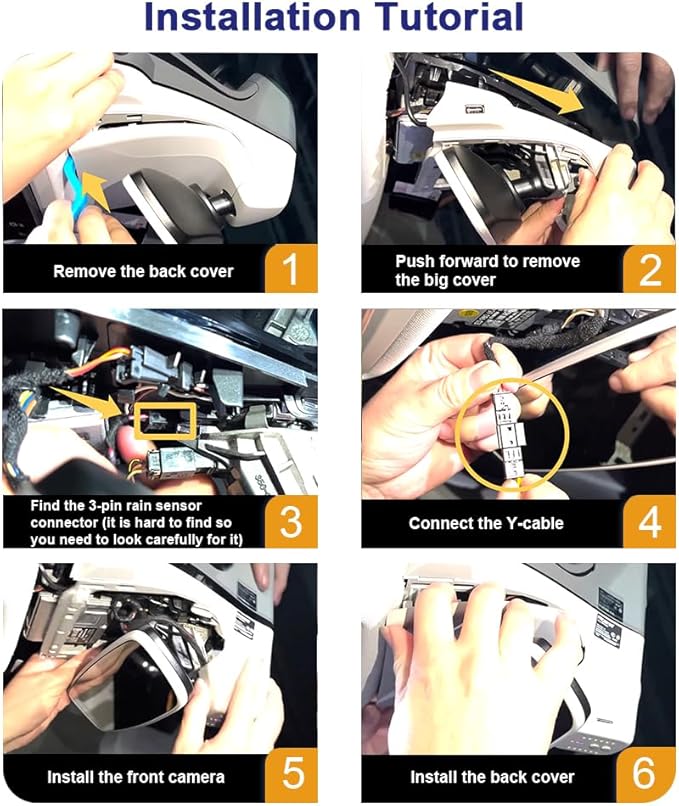 Installation Tutorial

Remove the back cover

1

Push forward to remove the big cover

2

Find the 3-pin rain sensor connector (it is hard to find so you need to look carefully for it)

3

Connect the Y-cable

4

Install the front camera

5

Install the back cover

6