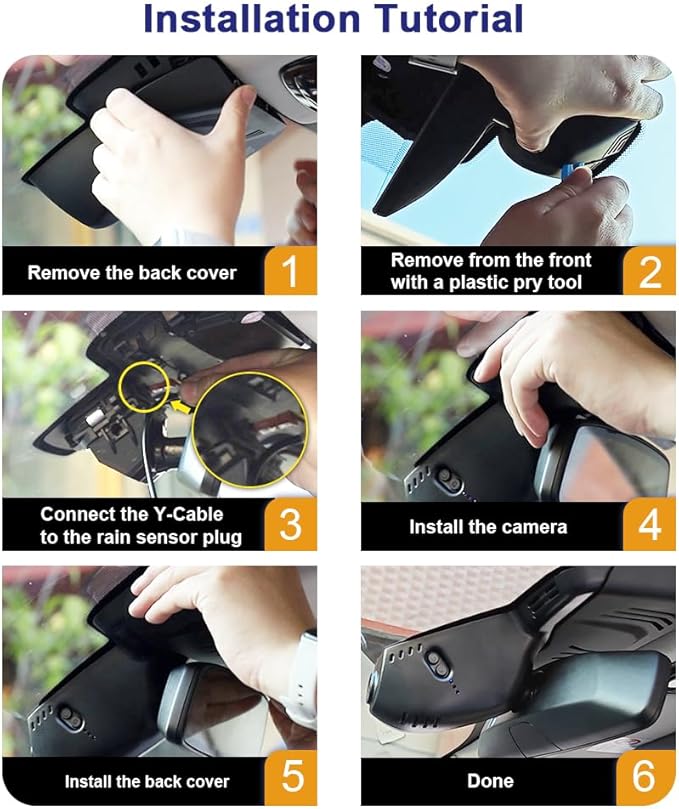 Installation Tutorial

Remove the back cover 1

Remove from the front with a plastic pry tool 2

Connect the Y-Cable to the rain sensor plug 3

Install the camera 4

Install the back cover 5

Done 6