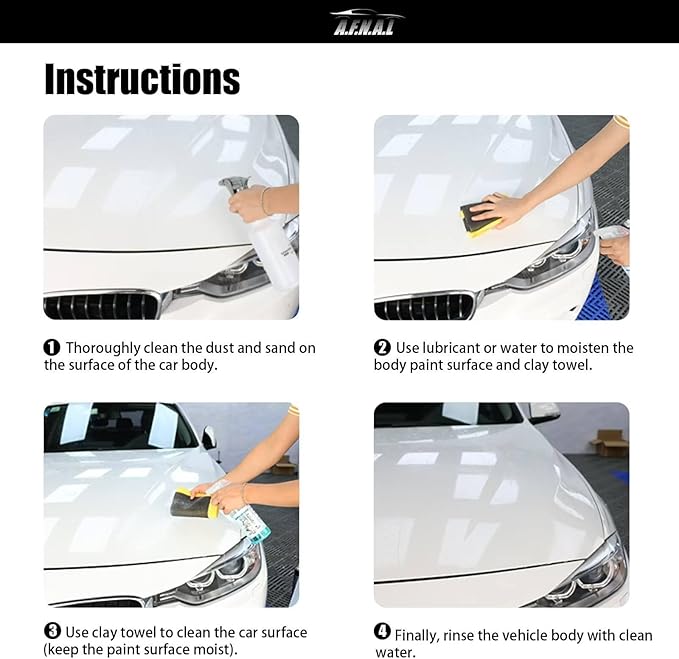 A.F.N.A.L

Instructions

❶ Thoroughly clean the dust and sand on the surface of the car body.

❷ Use lubricant or water to moisten the body paint surface and clay towel.

❸ Use clay towel to clean the car surface (keep the paint surface moist).

❹ Finally, rinse the vehicle body with clean water.