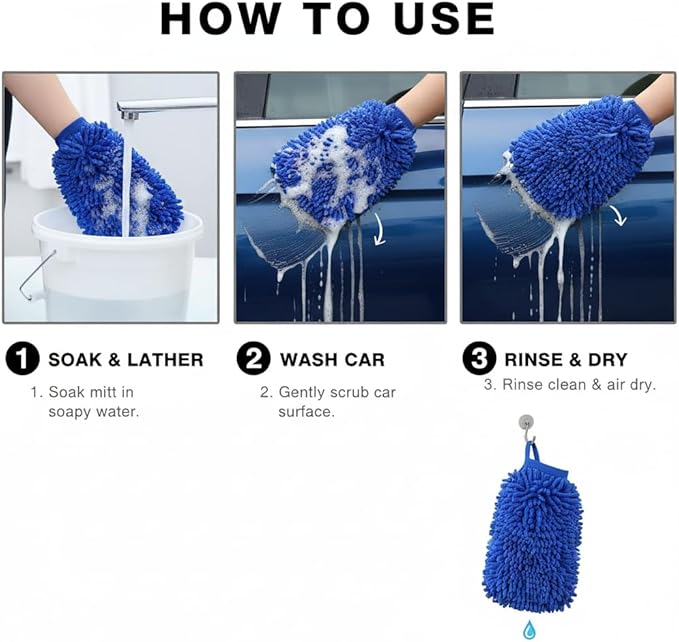 HOW TO USE

1 SOAK & LATHER
1. Soak mitt in soapy water.

2 WASH CAR
2. Gently scrub car surface.

3 RINSE & DRY
3. Rinse clean & air dry.