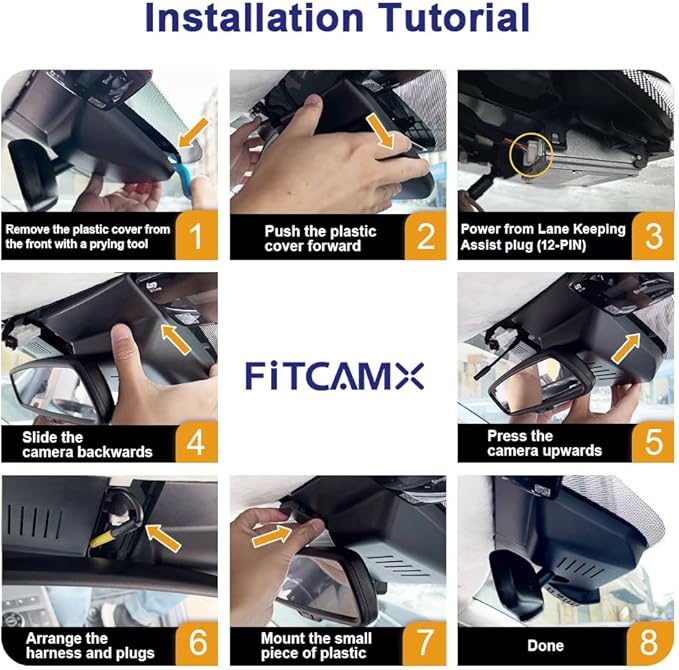 Installation Tutorial

Remove the plastic cover from the front with a prying tool 1

Push the plastic cover forward 2

Power from Lane Keeping Assist plug (12-PIN) 3

Slide the camera backwards 4

FITCAMX

Press the camera upwards 5

Arrange the harness and plugs 6

Mount the small piece of plastic 7

Done 8