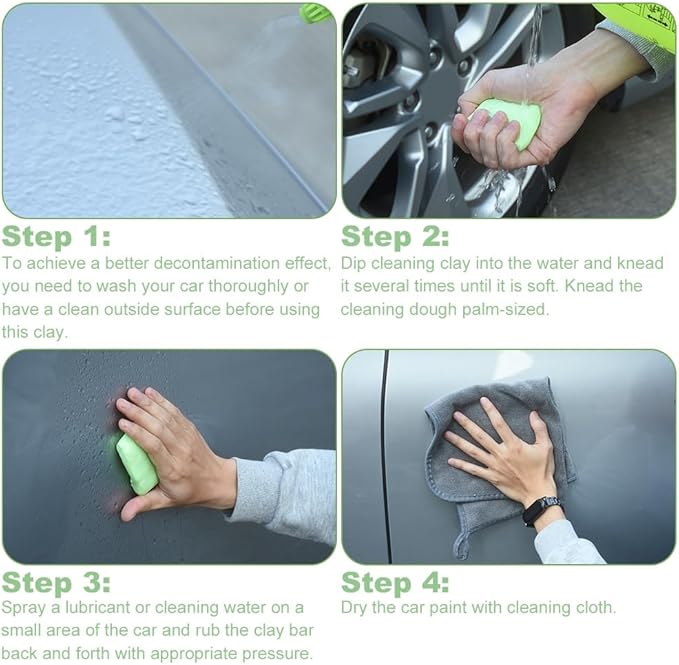 Step 1:
To achieve a better decontamination effect, you need to wash your car thoroughly or have a clean outside surface before using this clay.

Step 2:
Dip cleaning clay into the water and knead it several times until it is soft. Knead the cleaning dough palm-sized.

Step 3:
Spray a lubricant or cleaning water on a small area of the car and rub the clay bar back and forth with appropriate pressure.

Step 4:
Dry the car paint with cleaning cloth.