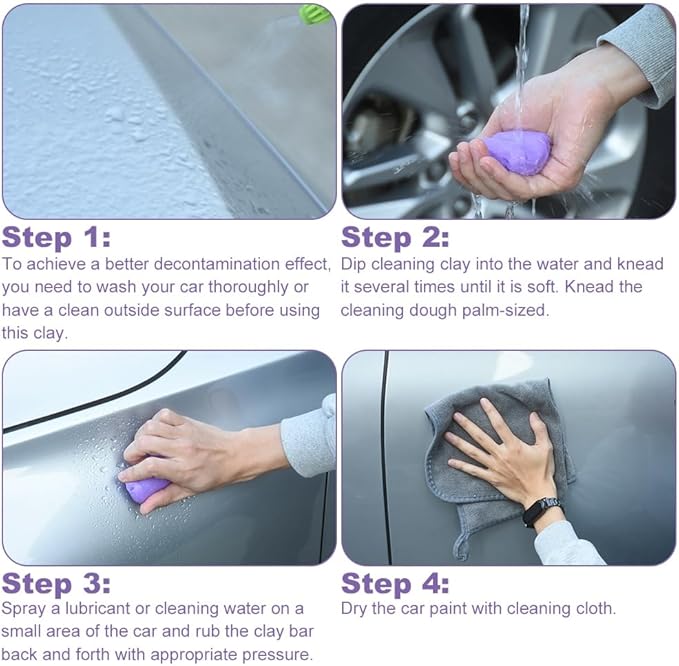 Step 1:
To achieve a better decontamination effect, you need to wash your car thoroughly or have a clean outside surface before using this clay.

Step 2:
Dip cleaning clay into the water and knead it several times until it is soft. Knead the cleaning dough palm-sized.

Step 3:
Spray a lubricant or cleaning water on a small area of the car and rub the clay bar back and forth with appropriate pressure.

Step 4:
Dry the car paint with cleaning cloth.