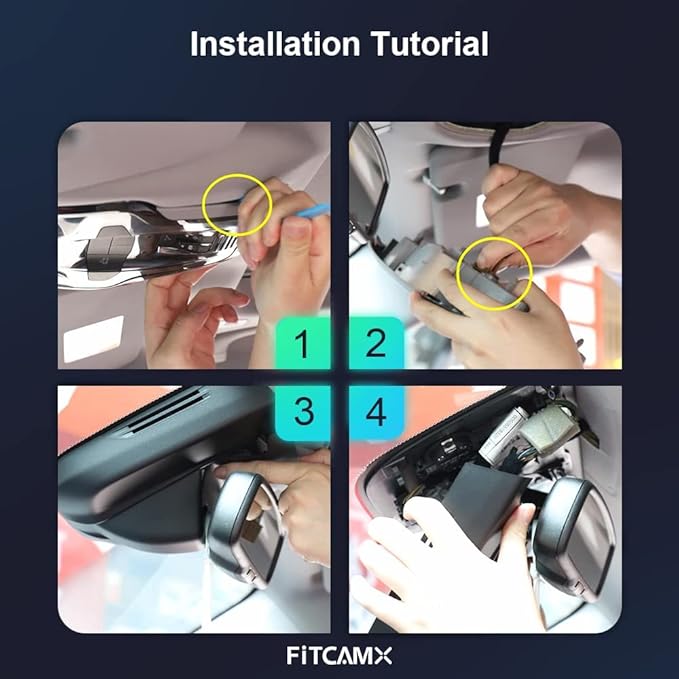 Installation Tutorial

1

2

3

4

FITCAMX