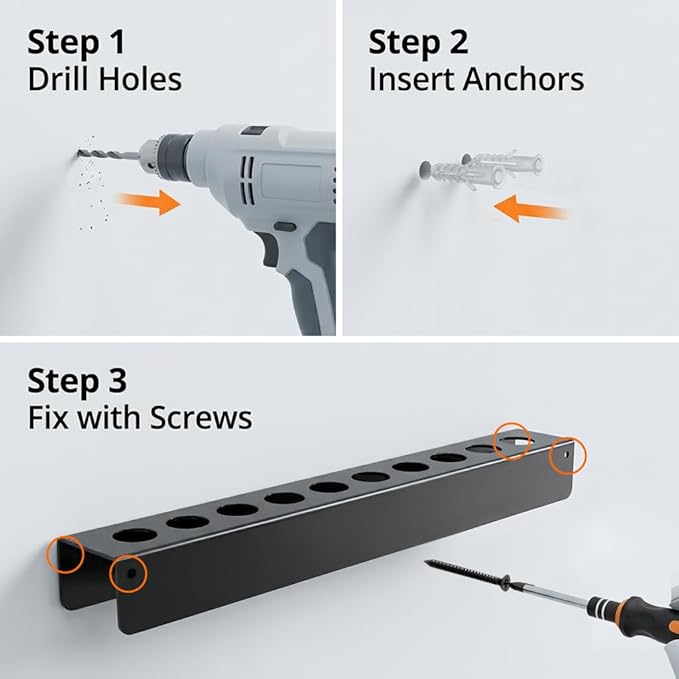 Step 1
Drill Holes

Step 2
Insert Anchors

Step 3
Fix with Screws