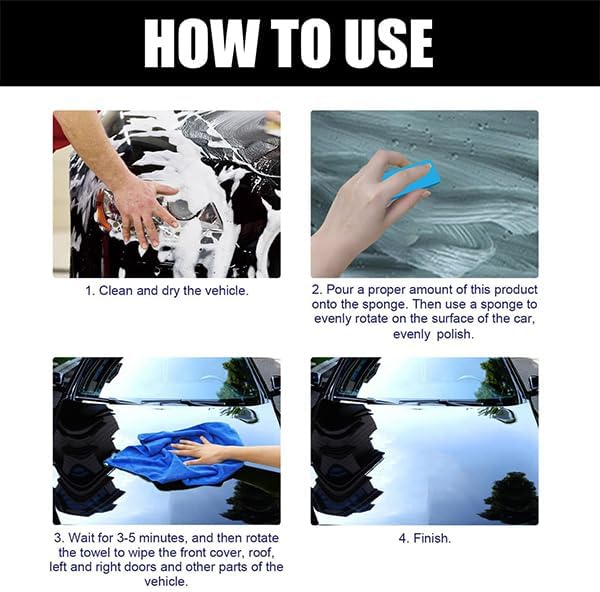 HOW TO USE

1. Clean and dry the vehicle.

2. Pour a proper amount of this product onto the sponge. Then use a sponge to evenly rotate on the surface of the car, evenly polish.

3. Wait for 3-5 minutes, and then rotate the towel to wipe the front cover, roof, left and right doors and other parts of the vehicle.

4. Finish.